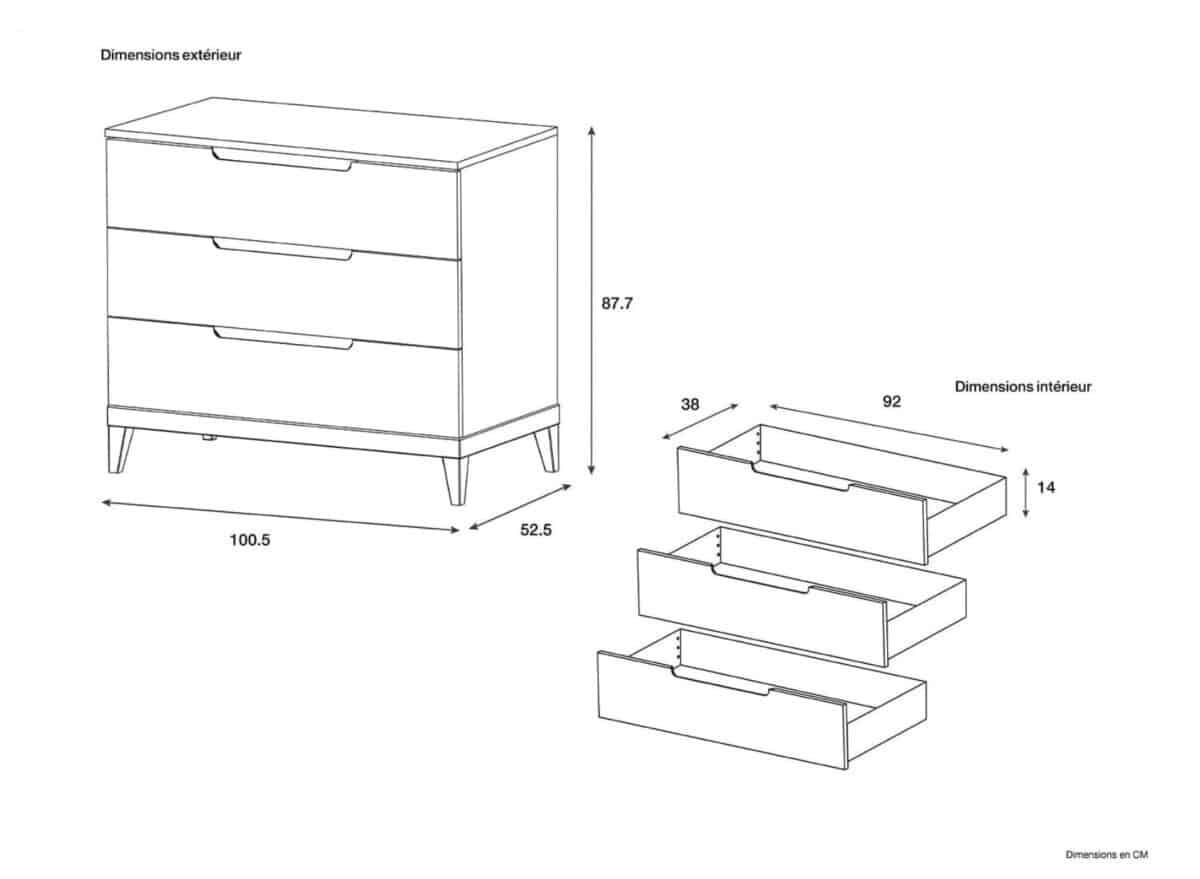 Dimensions extérieur

87.7

100.5

52.5

Dimensions intérieur

38

92

14

Dimensions en CM